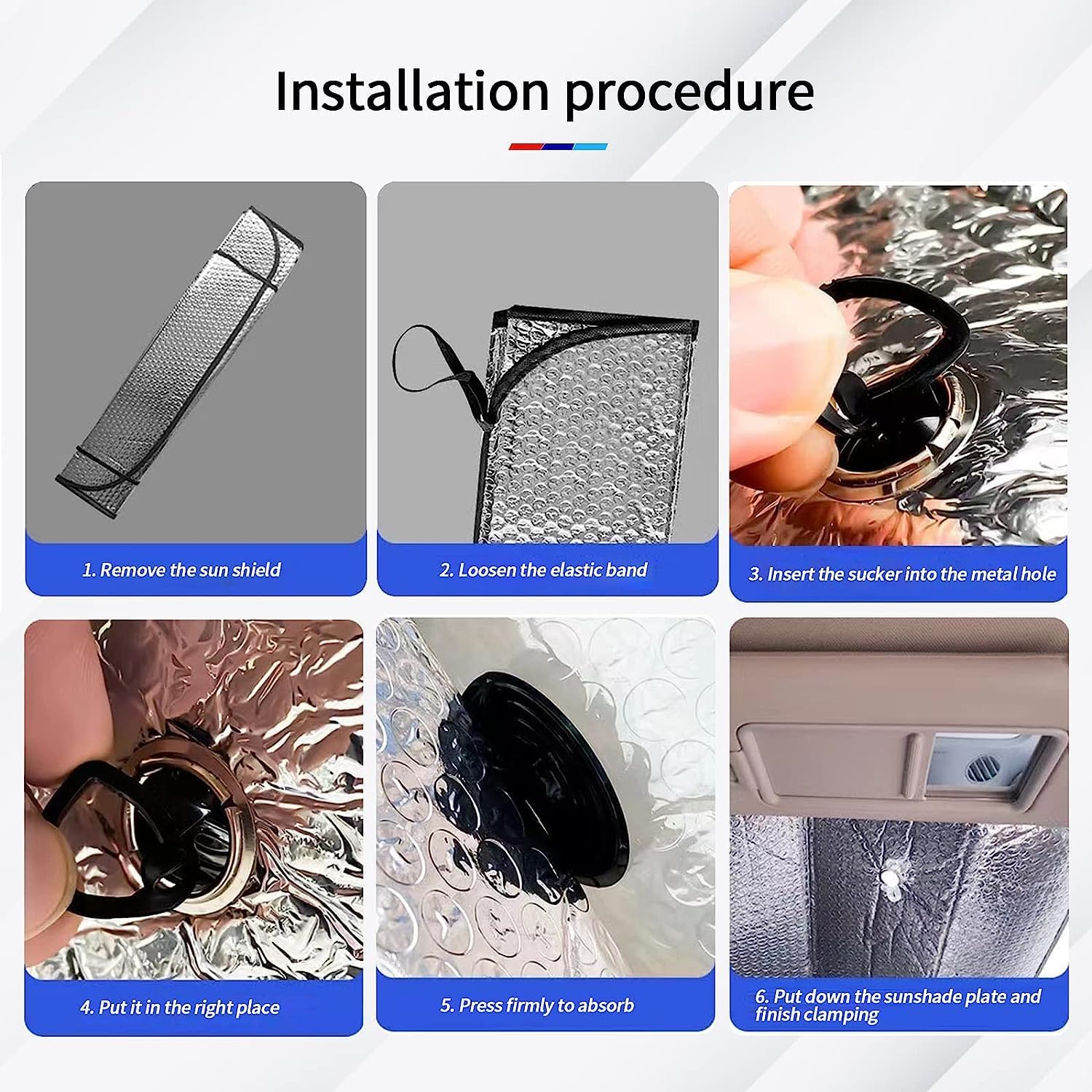 Installation procedure

1. Remove the sun shield

2. Loosen the elastic band

3. Insert the sucker into the metal hole

4. Put it in the right place

5. Press firmly to absorb

6. Put down the sunshade plate and finish clamping