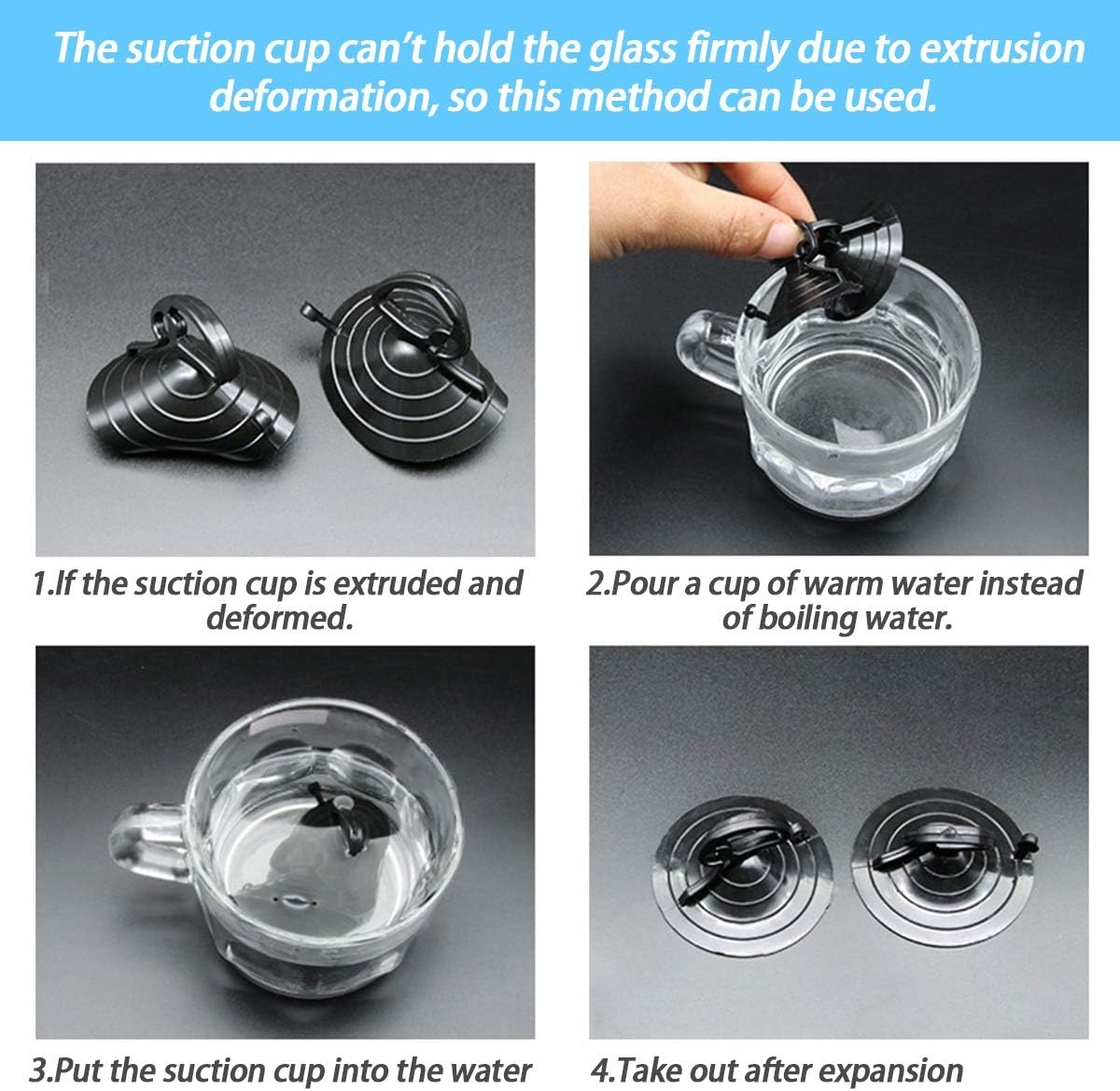 The suction cup can't hold the glass firmly due to extrusion deformation, so this method can be used.

1.If the suction cup is extruded and deformed.

2.Pour a cup of warm water instead of boiling water.

3.Put the suction cup into the water

4.Take out after expansion