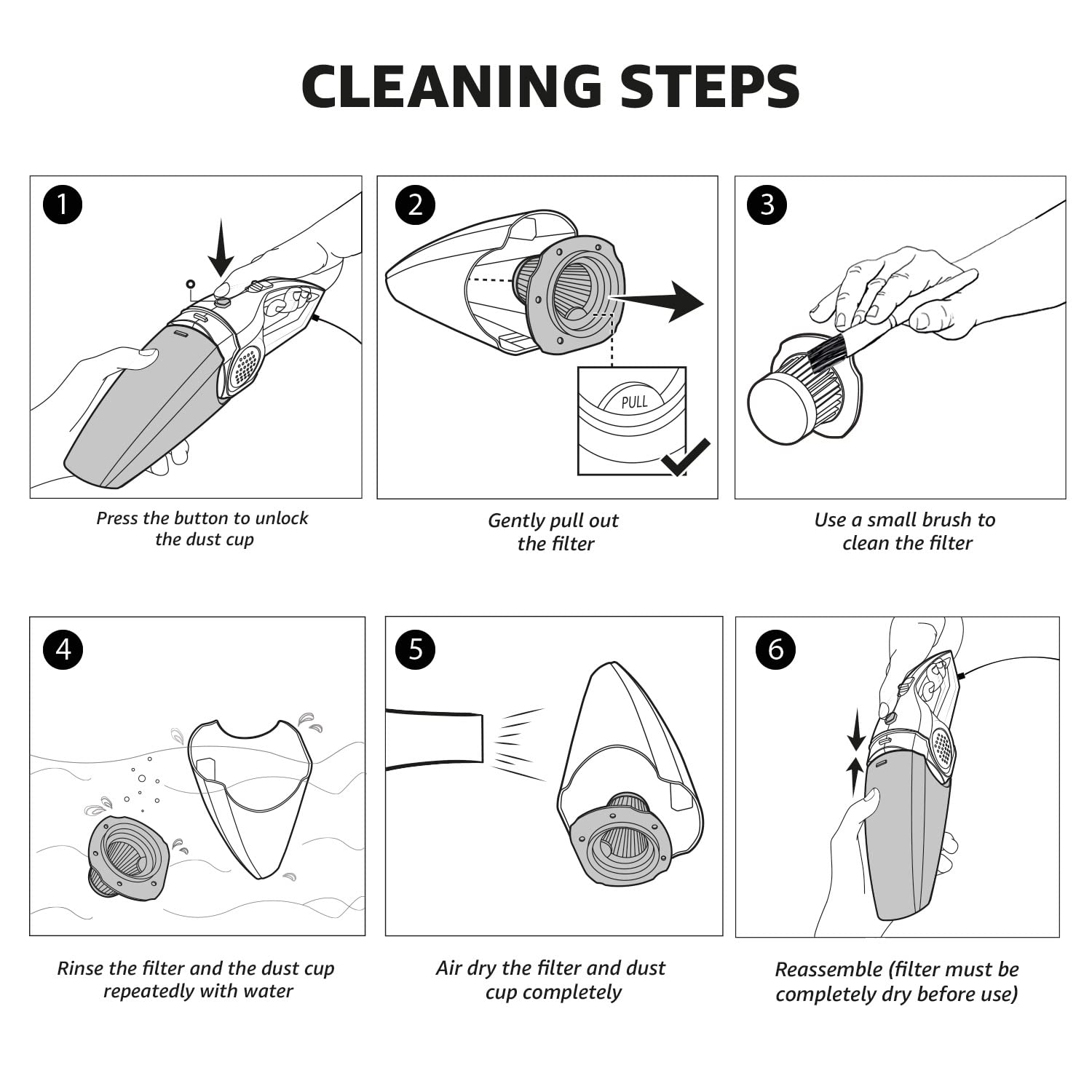 CLEANING STEPS

1

Press the button to unlock the dust cup

2

PULL

Gently pull out the filter

3

Use a small brush to clean the filter

4

Rinse the filter and the dust cup repeatedly with water

5

Air dry the filter and dust cup completely

6

Reassemble (filter must be completely dry before use)