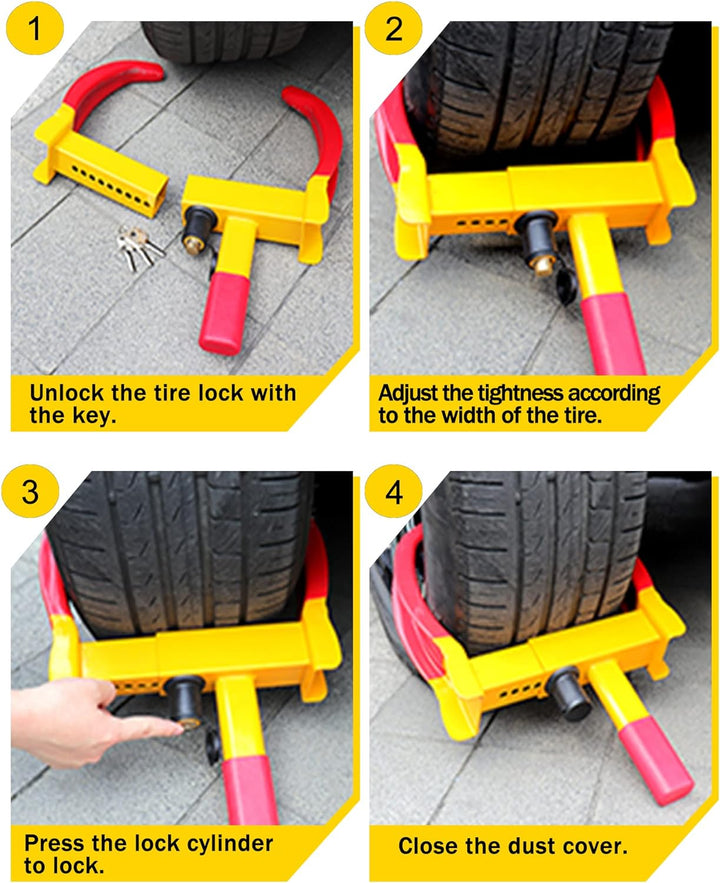 1

Unlock the tire lock with the key.

2

Adjust the tightness according to the width of the tire.

3

Press the lock cylinder to lock.

4

Close the dust cover.