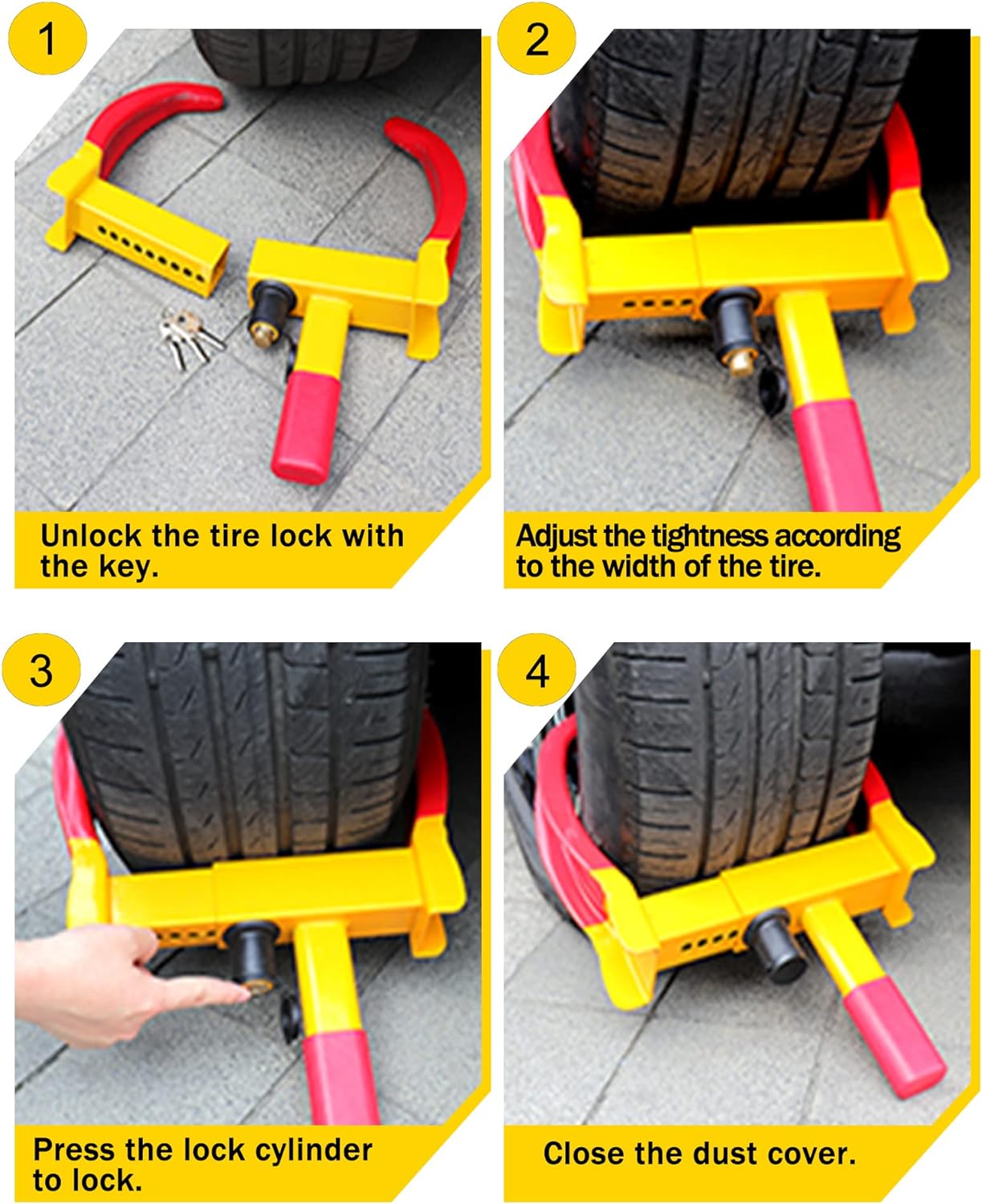 1

Unlock the tire lock with the key.

2

Adjust the tightness according to the width of the tire.

3

Press the lock cylinder to lock.

4

Close the dust cover.